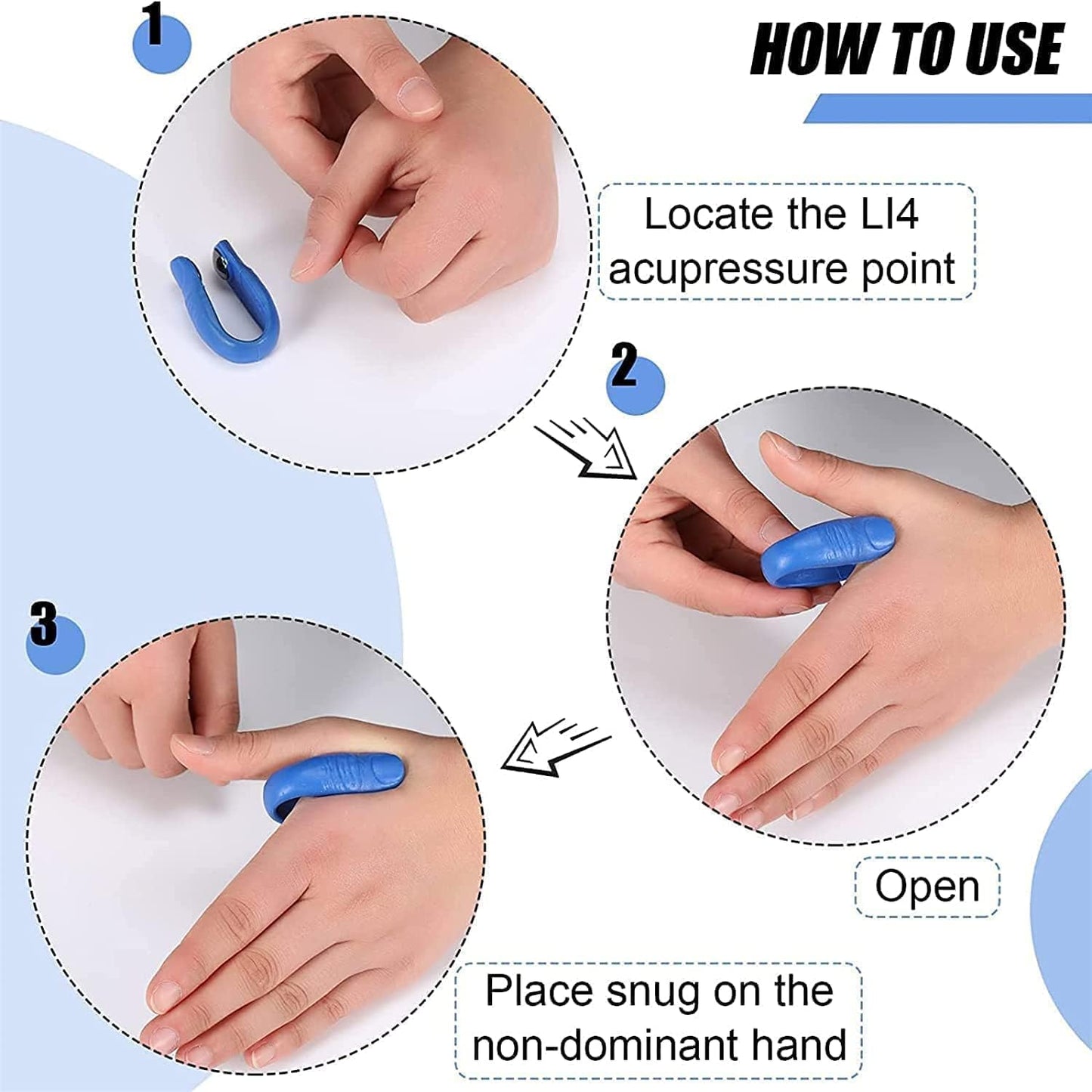 HOW TO USE

1

Locate the LI4 acupressure point

2

Open

3

Place snug on the non-dominant hand