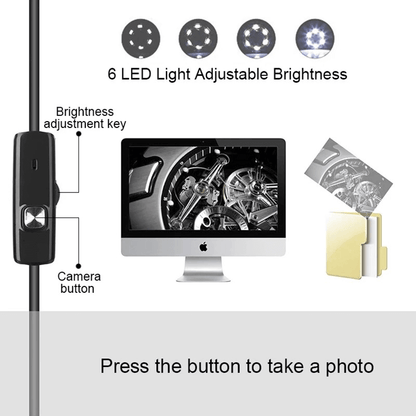 6 LED Light Adjustable Brightness

Brightness adjustment key

Camera button

Press the button to take a photo