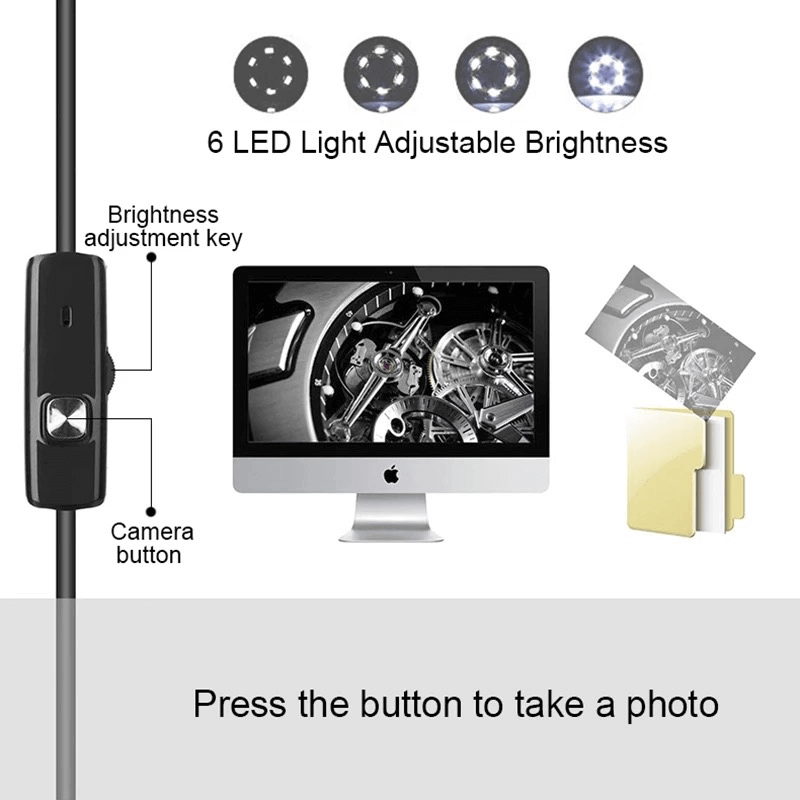 6 LED Light Adjustable Brightness

Brightness adjustment key

Camera button

Press the button to take a photo